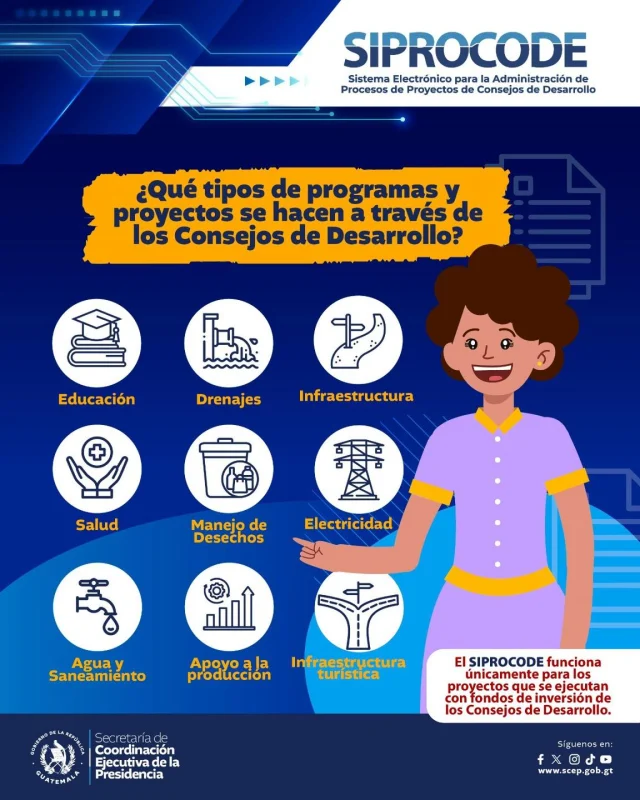 SIPROCODE
Sistema Electrónico para la Administración de Procesos de Proyectos de Consejos de Desarrollo

¿Qué tipos de programas y proyectos se hacen a través de los Consejos de Desarrollo?

Educación

Drenajes

Infraestructura

Salud

Manejo de Desechos

Electricidad

Agua y Saneamiento

Apoyo a la producción

Infraestructura turística

El SIPROCODE funciona únicamente para los proyectos que se ejecutan con fondos de inversión de los Consejos de Desarrollo.

GOBIERNO DE LA REPÚBLICA GUATEMALA

Secretaría de Coordinación Ejecutiva de la Presidencia

Síguenos en:
www.scep.gob.gt